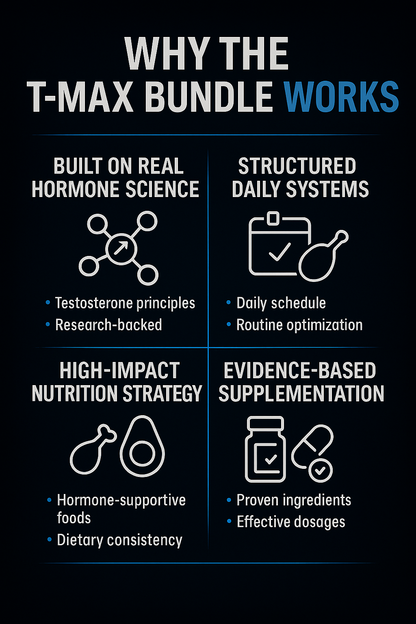 WHY THE T-MAX BUNDLE WORKS

BUILT ON REAL HORMONE SCIENCE

• Testosterone principles
• Research-backed

STRUCTURED DAILY SYSTEMS

• Daily schedule
• Routine optimization

HIGH-IMPACT NUTRITION STRATEGY

• Hormone-supportive foods
• Dietary consistency

EVIDENCE-BASED SUPPLEMENTATION

• Proven ingredients
• Effective dosages